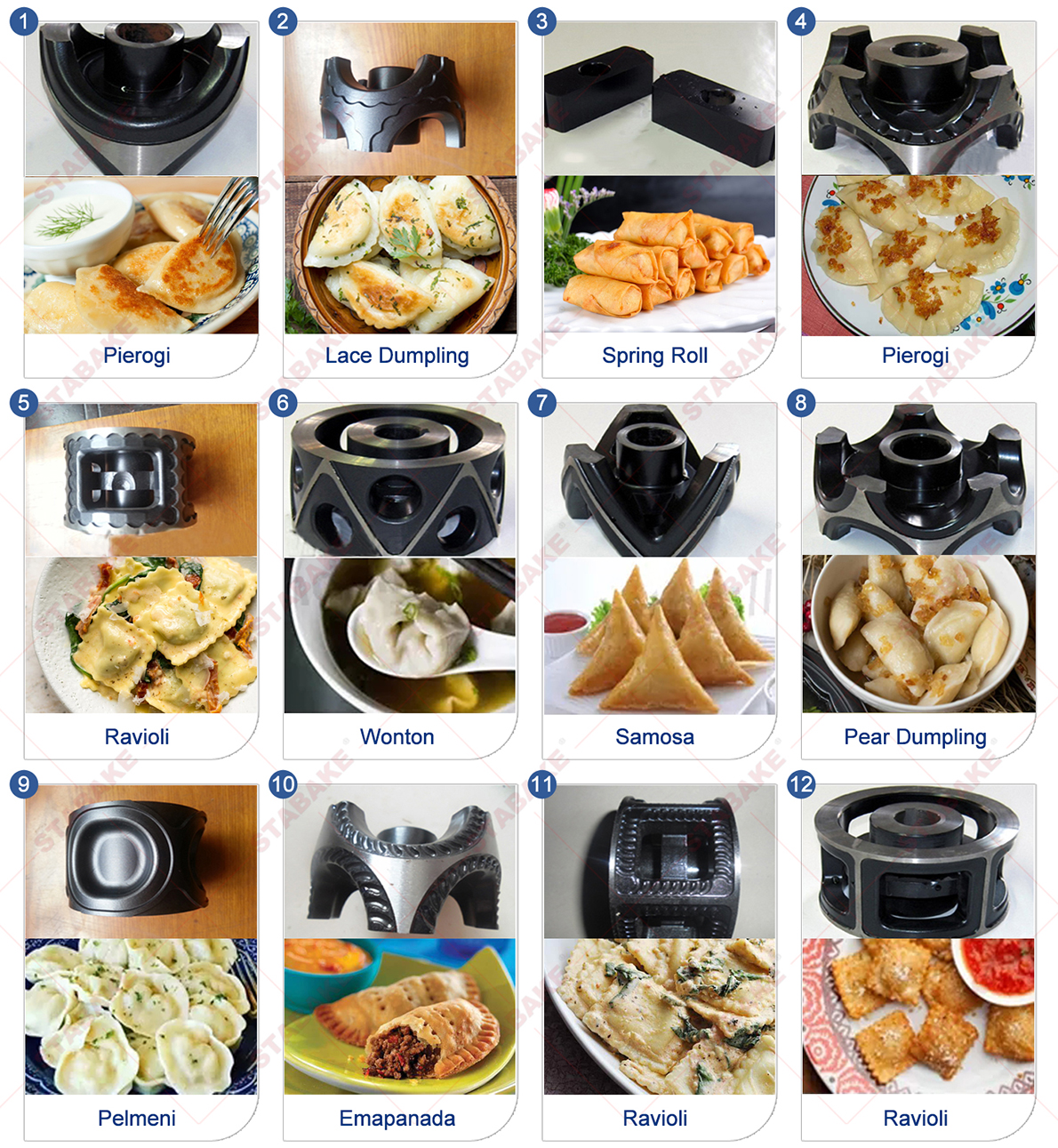 1
Pierogi

2
Lace Dumpling

3
Spring Roll

4
Pierogi

5
Ravioli

6
Wonton

7
Samosa

8
Pear Dumpling

9
Pelmeni

10
Emapanada

11
Ravioli

12
Ravioli

STABAKE